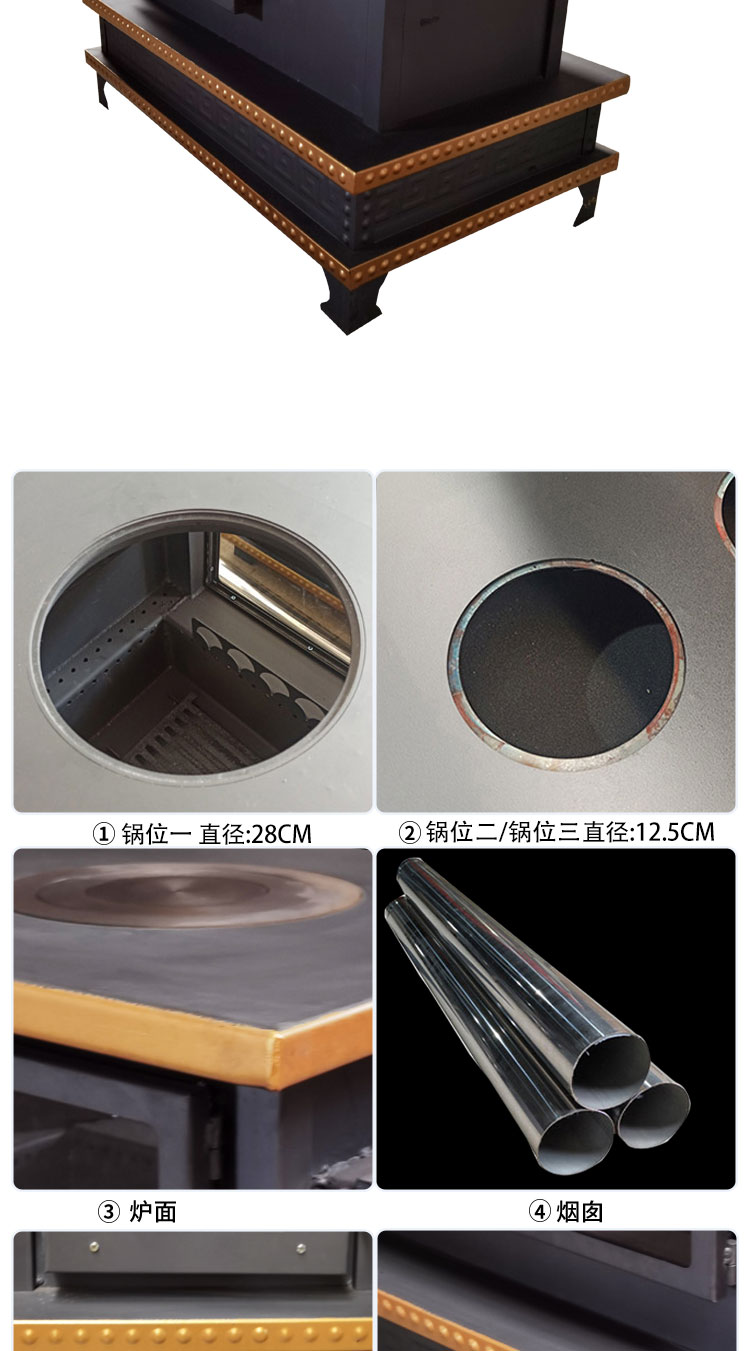 ① 锅位一 直径:28CM

② 锅位二/锅位三直径:12.5CM

③ 炉面

④ 烟囱