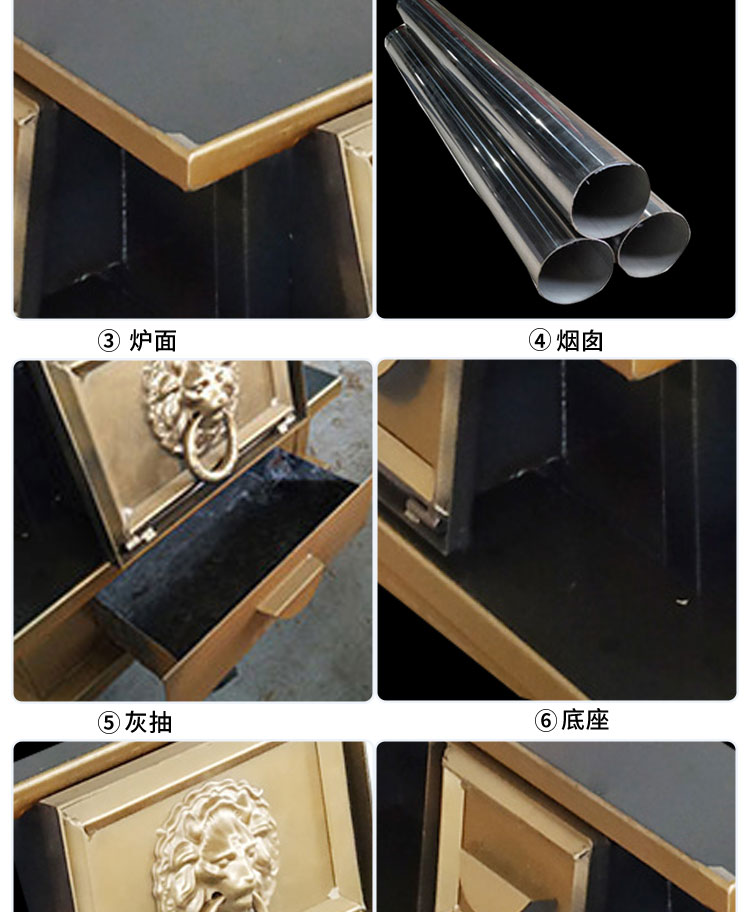 ③ 炉面

④ 烟囱

⑤ 灰抽

⑥ 底座