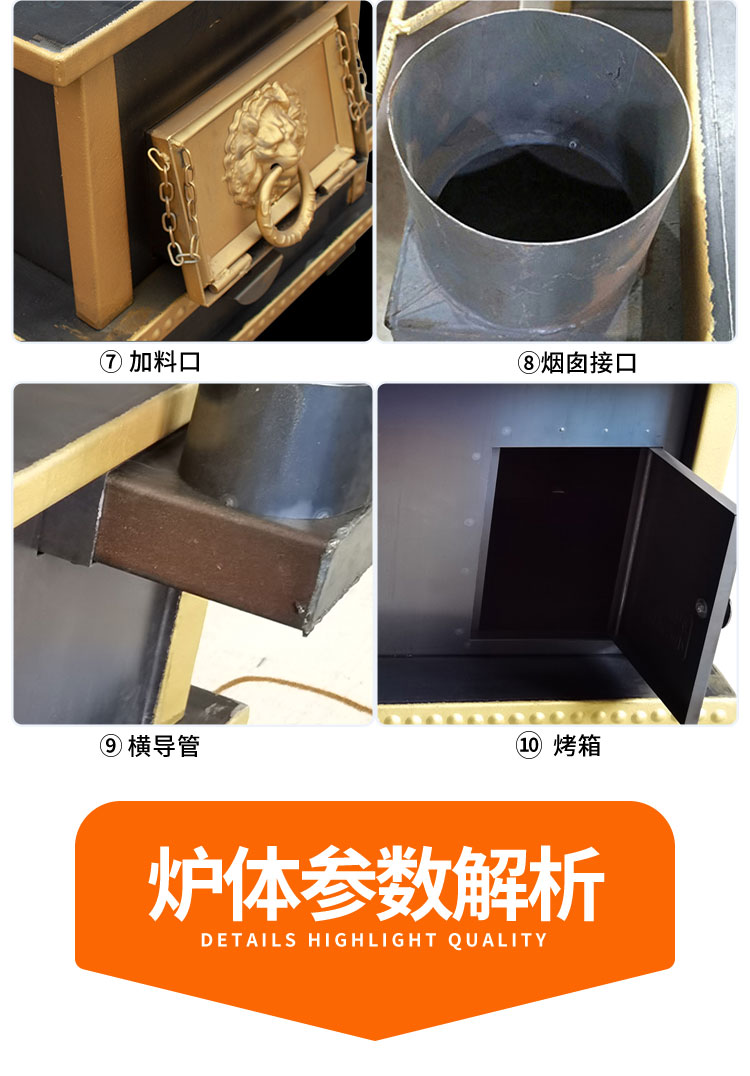 ⑦ 加料口

⑧烟囱接口

⑨ 横导管

⑩ 烤箱

炉体参数解析
DETAILS HIGHLIGHT QUALITY