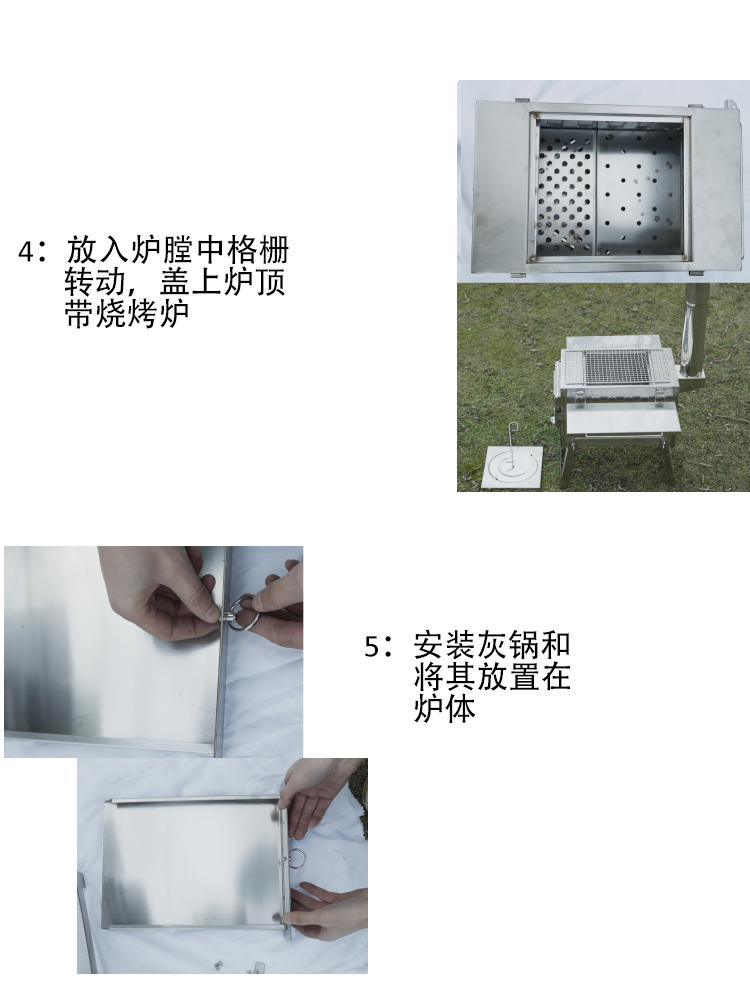 4：放入炉膛中格栅转动，盖上炉顶带烧烤炉

5：安装灰锅和将其放置在炉体