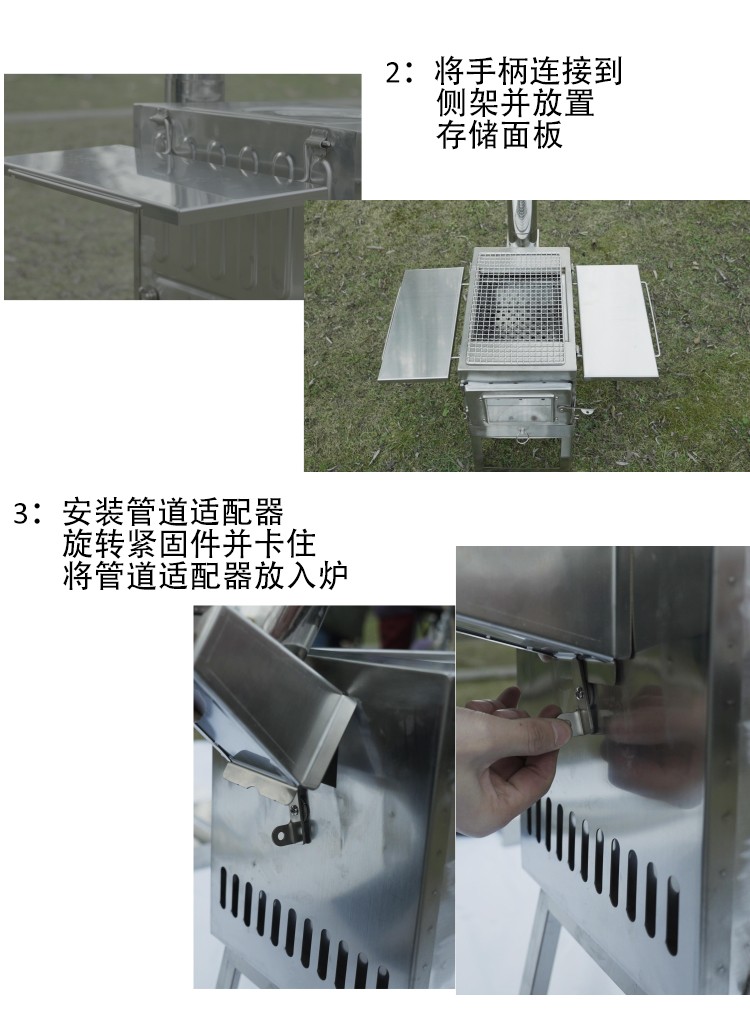 2：将手柄连接到
侧架并放置
存储面板

3：安装管道适配器
旋转紧固件并卡住
将管道适配器放入炉