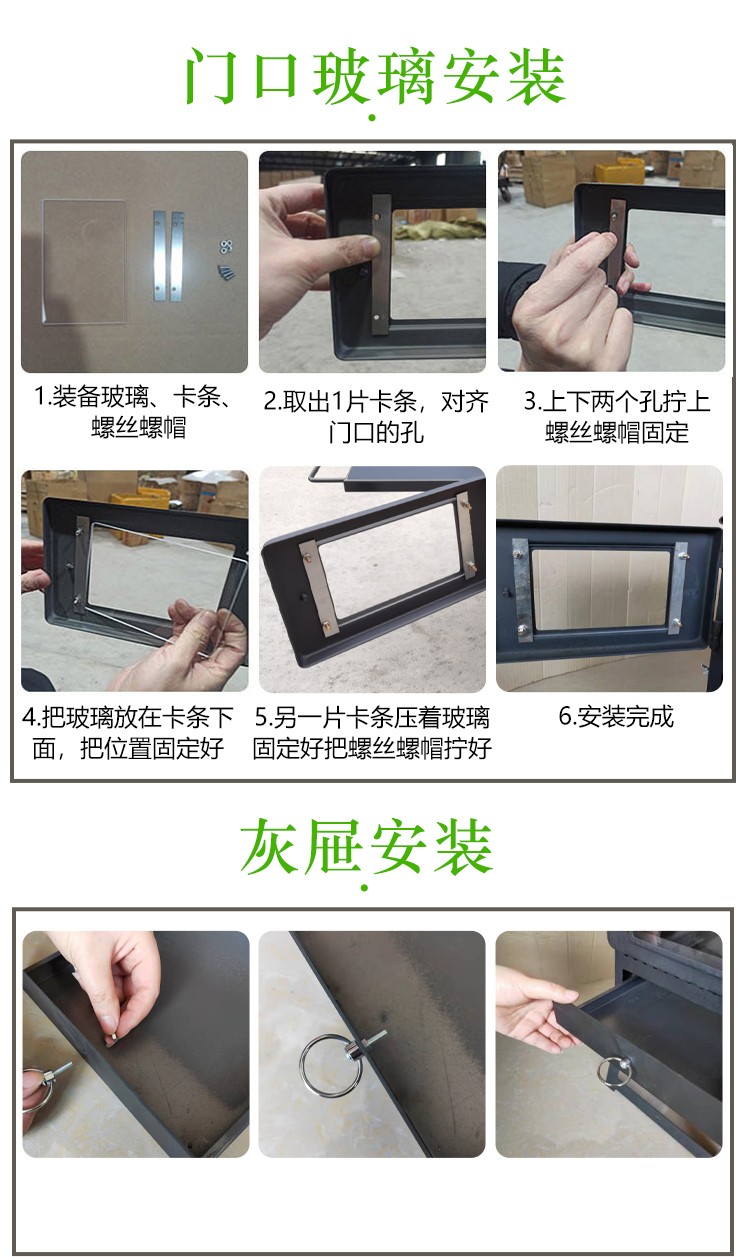 门口玻璃安装

1.装备玻璃、卡条、螺丝螺帽

2.取出1片卡条，对齐门口的孔

3.上下两个孔拧上螺丝螺帽固定

4.把玻璃放在卡条下面，把位置固定好

5.另一片卡条压着玻璃固定好把螺丝螺帽拧好

6.安装完成

灰屉安装