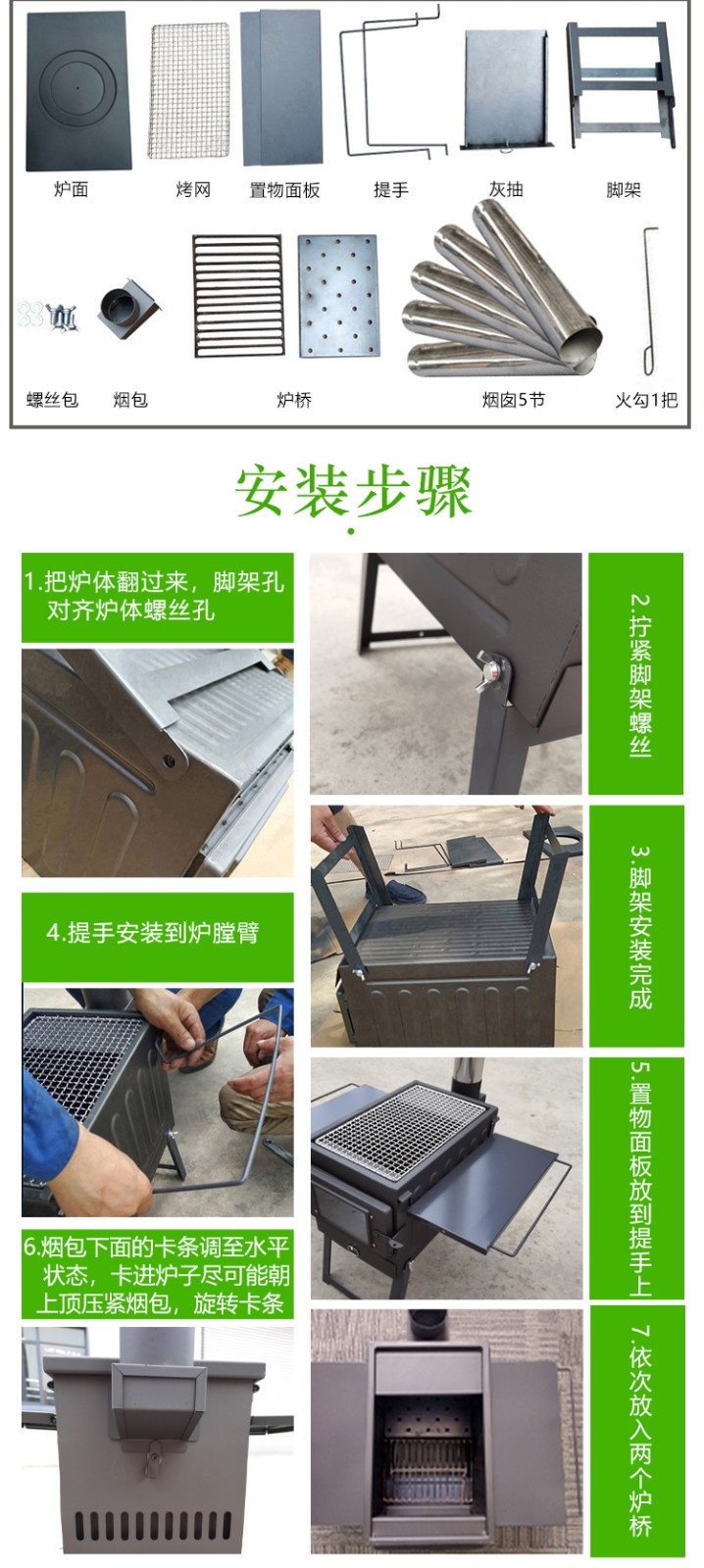 炉面 烤网 置物面板 提手 灰抽 脚架

螺丝包 烟包 炉桥 烟囱5节 火勾1把

安装步骤

1.把炉体翻过来，脚架孔对齐炉体螺丝孔

2.拧紧脚架螺丝

3.脚架安装完成

4.提手安装到炉膛臂

5.置物面板放到提手上

6.烟包下面的卡条调至水平状态，卡进炉子尽可能朝上顶压紧烟包，旋转卡条

7.依次放入两个炉桥