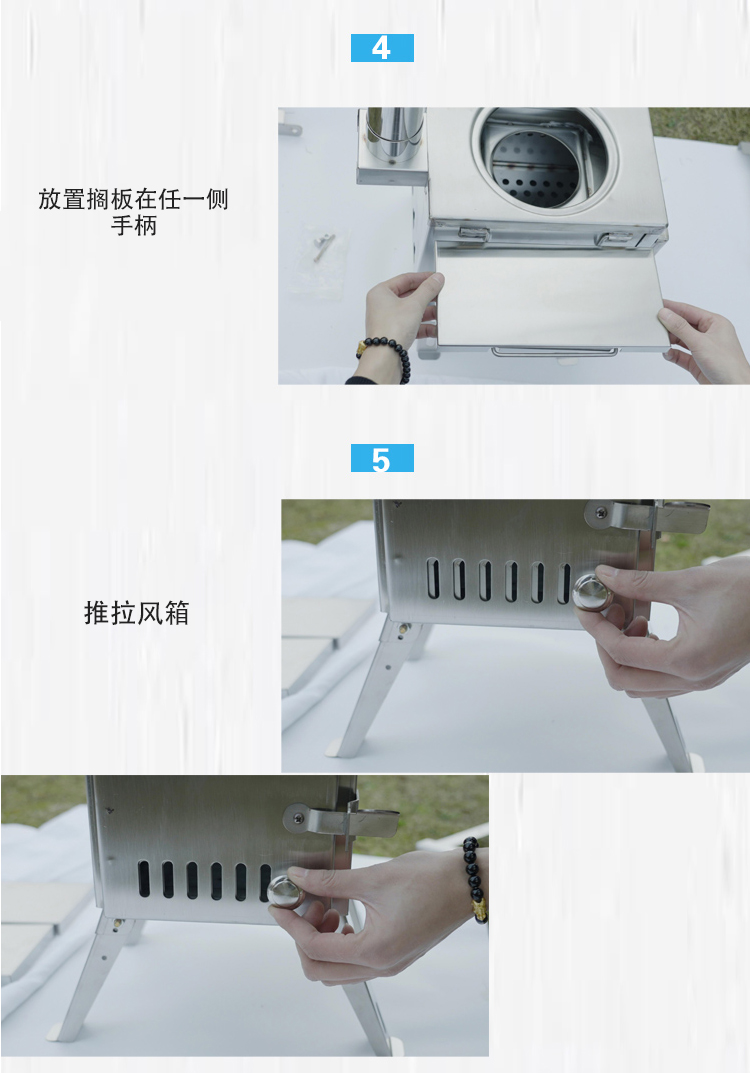 4

放置搁板在任一侧手柄

5

推拉风箱