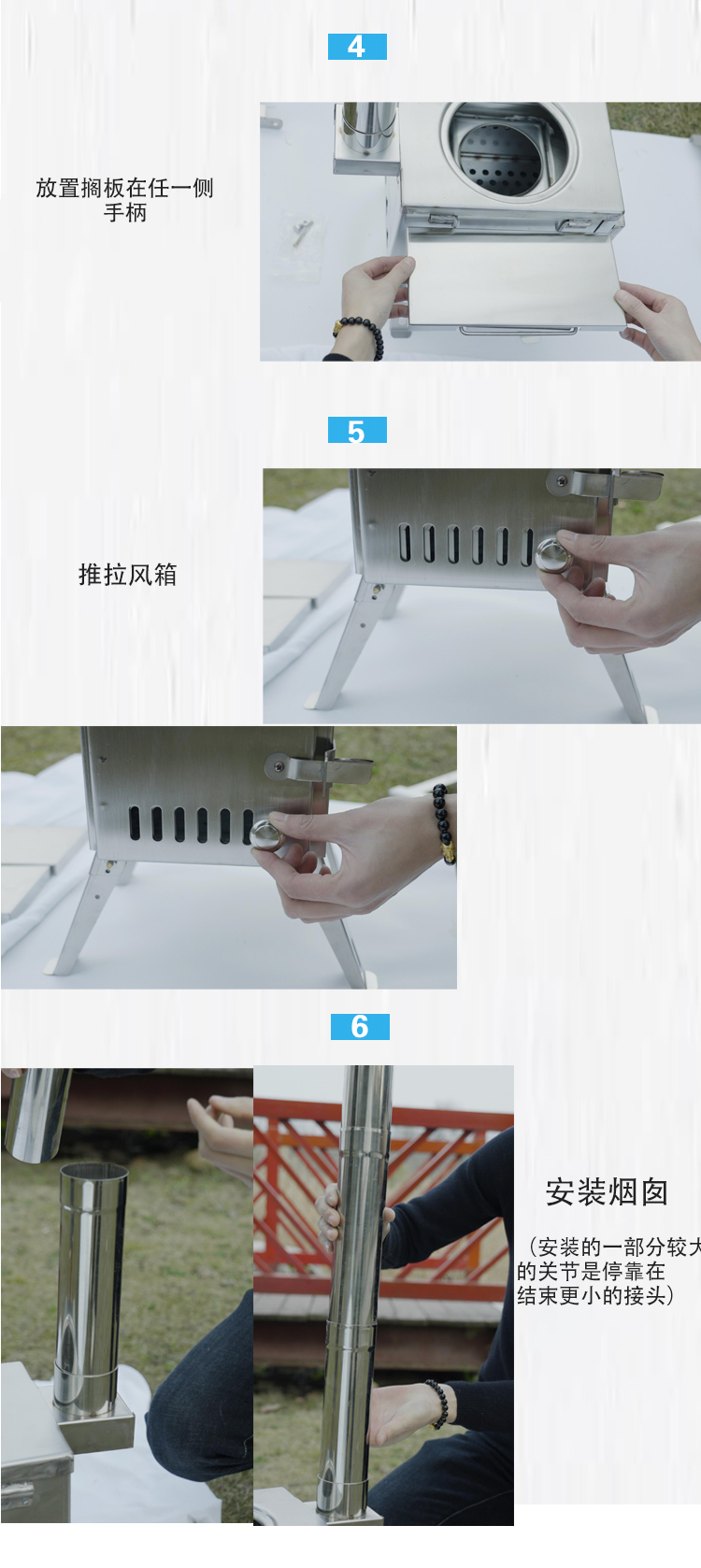 4

放置搁板在任一侧手柄

5

推拉风箱

6

安装烟囱

（安装的一部分较大的关节是停靠在结束更小的接头）