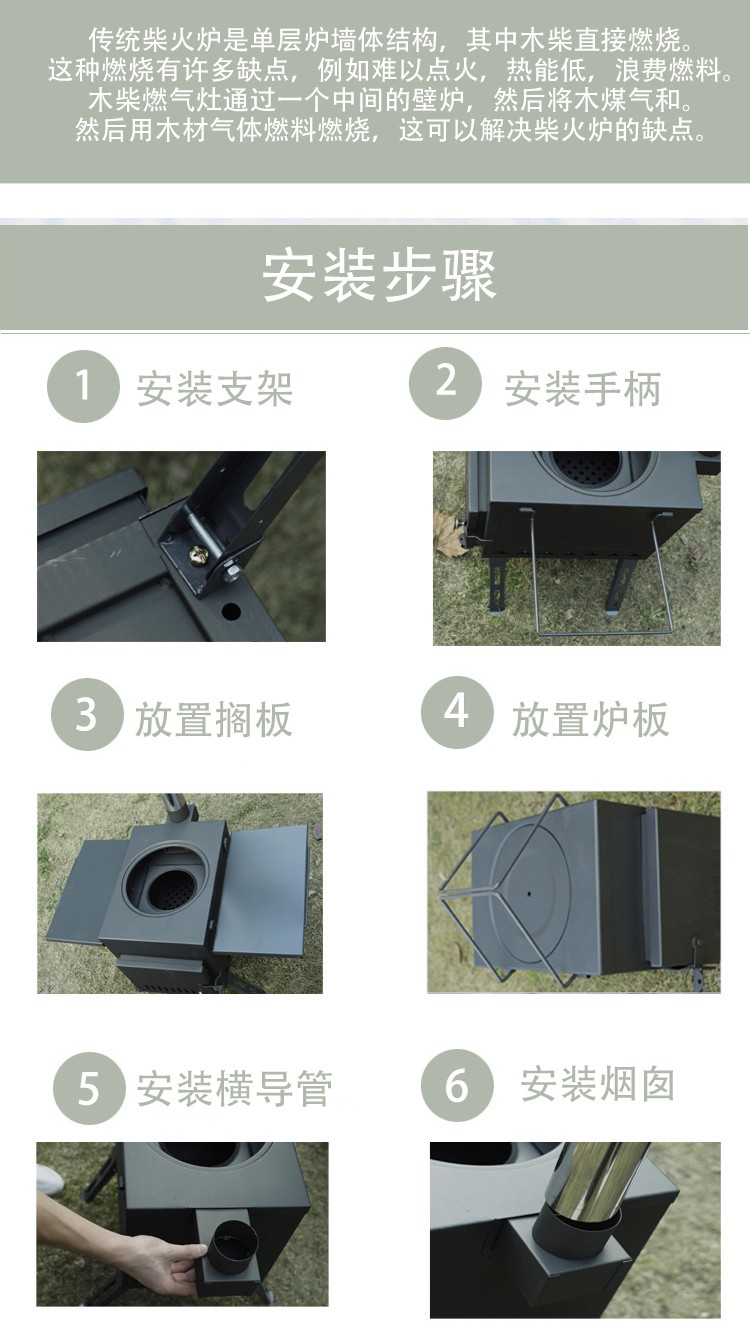 传统柴火炉是单层炉墙体结构，其中木柴直接燃烧。这种燃烧有许多缺点，例如难以点火，热能低，浪费燃料。木柴燃气灶通过一个中间的壁炉，然后将木煤气和。然后用木材气体燃料燃烧，这可以解决柴火炉的缺点。

安装步骤

1 安装支架

2 安装手柄

3 放置搁板

4 放置炉板

5 安装横导管

6 安装烟囱