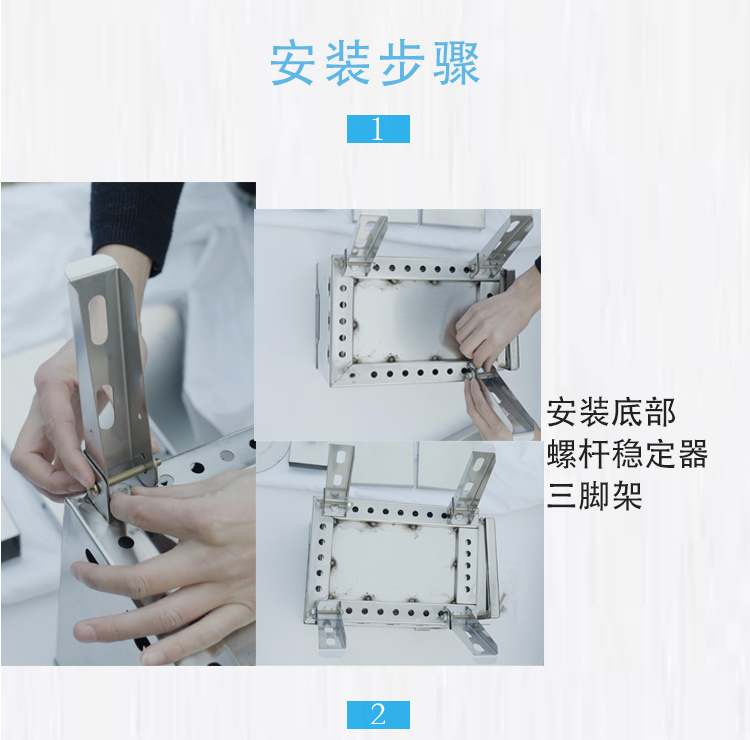 安装步骤

1

安装底部
螺杆稳定器
三脚架

2