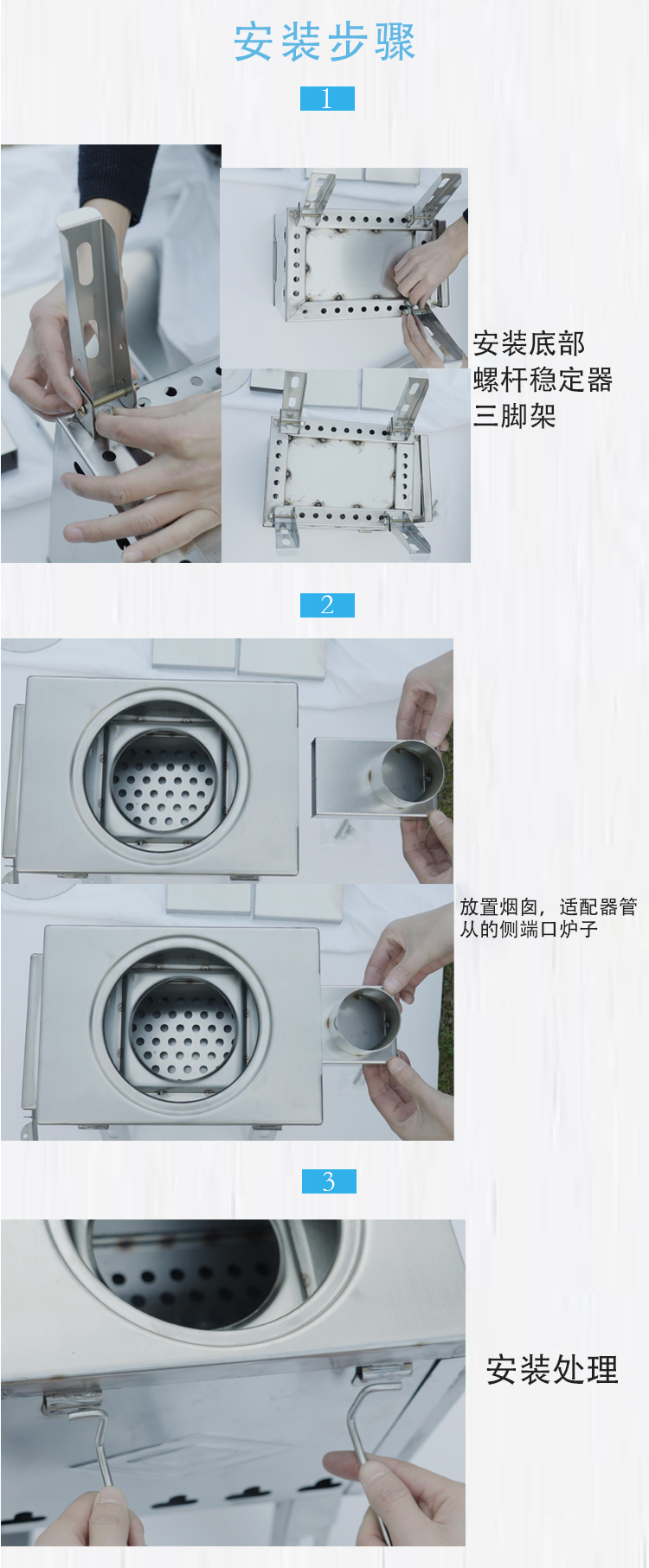 安装步骤

1

安装底部
螺杆稳定器
三脚架

2

放置烟囱，适配器管
从的侧端口炉子

3

安装处理