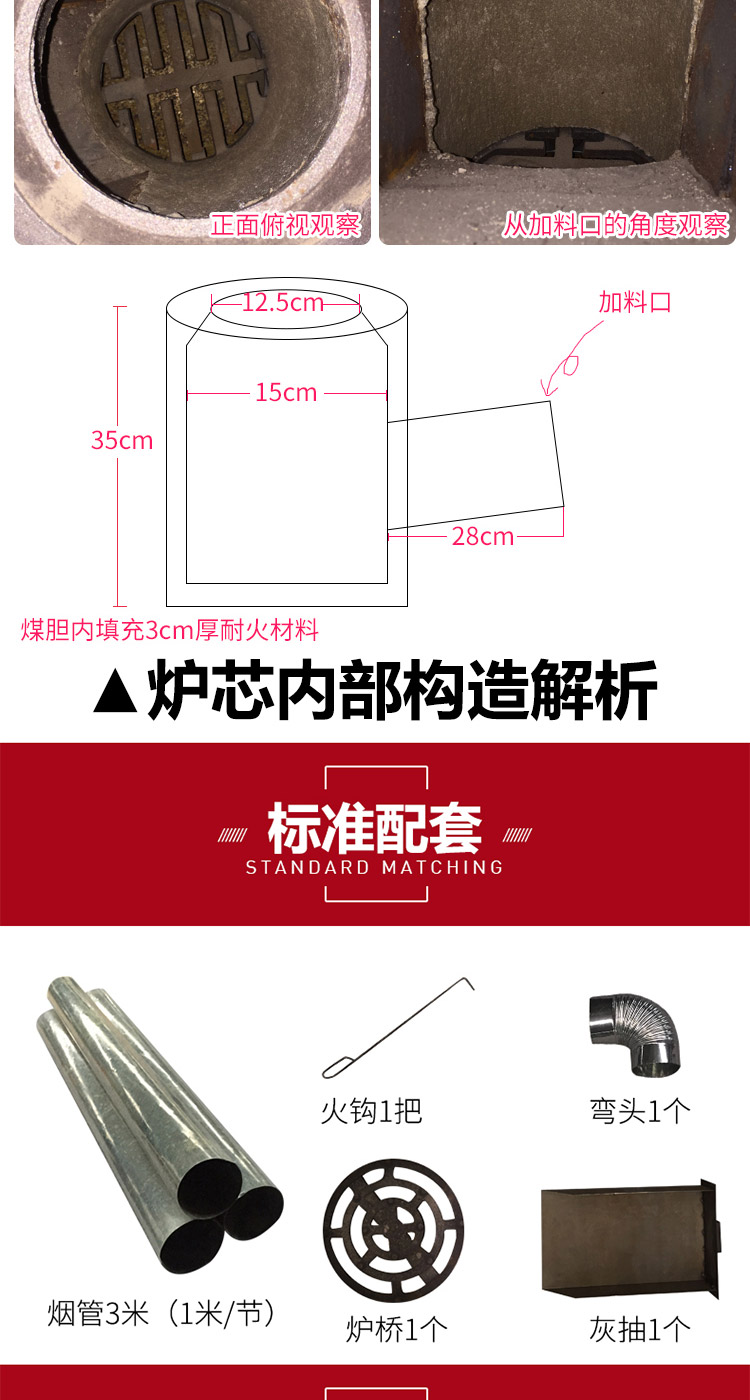 正面俯视观察

从加料口的角度观察

12.5cm

加料口

15cm

35cm

28cm

煤胆内填充3cm厚耐火材料

▲炉芯内部构造解析

标准配套
STANDARD MATCHING

火钩1把

弯头1个

烟管3米（1米/节）

炉桥1个

灰抽1个